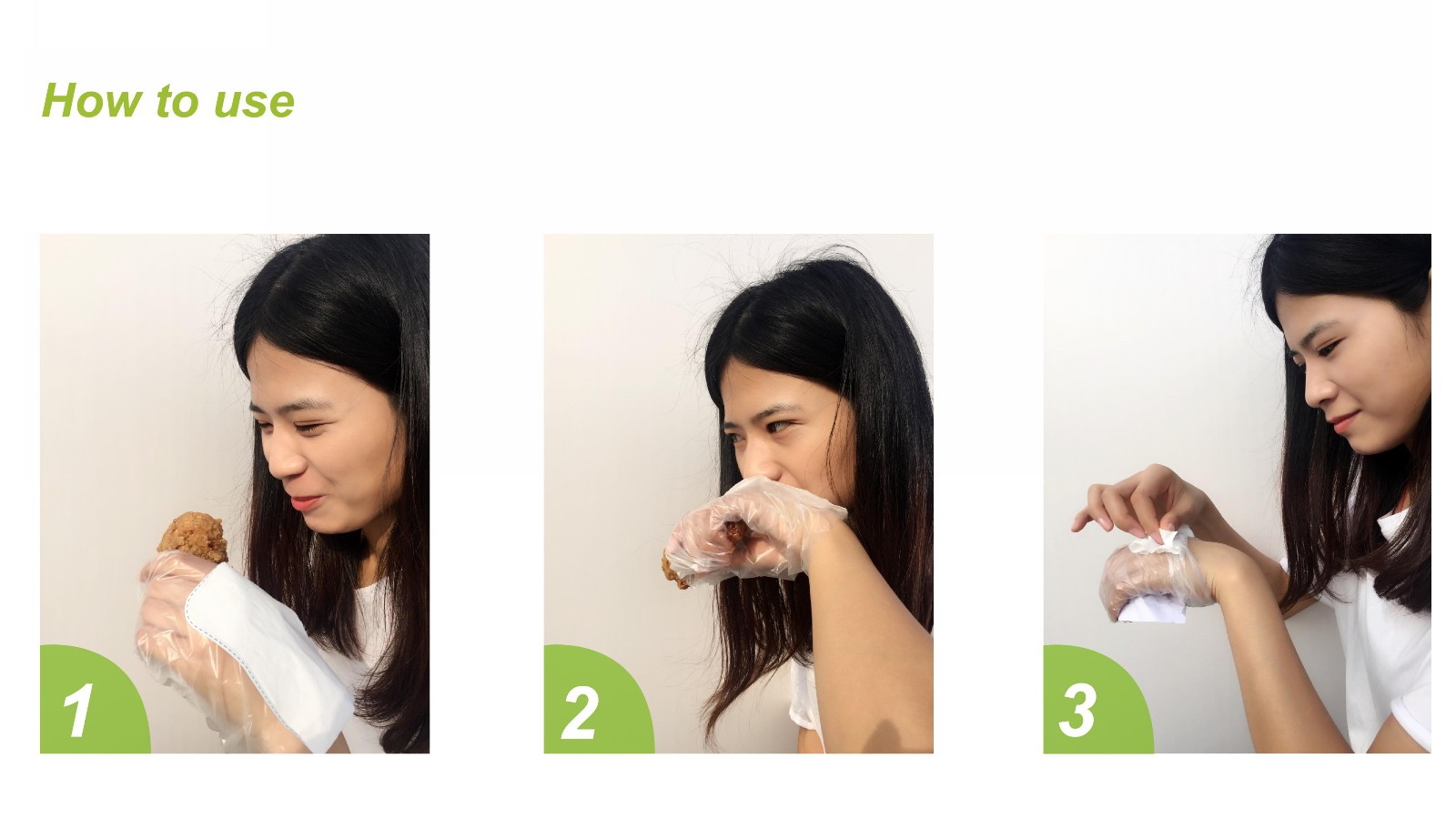 How to use

1

2

3